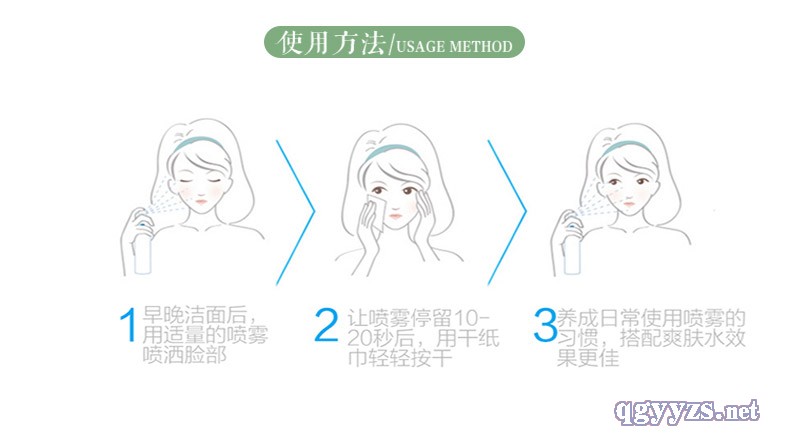 使用方法/USAGE METHOD

1 早晚洁面后，用适量的喷雾喷洒脸部

2 让喷雾停留10-20秒后，用干纸巾轻轻按干

3 养成日常使用喷雾的习惯，搭配爽肤水效果更佳

qgyyzs.net